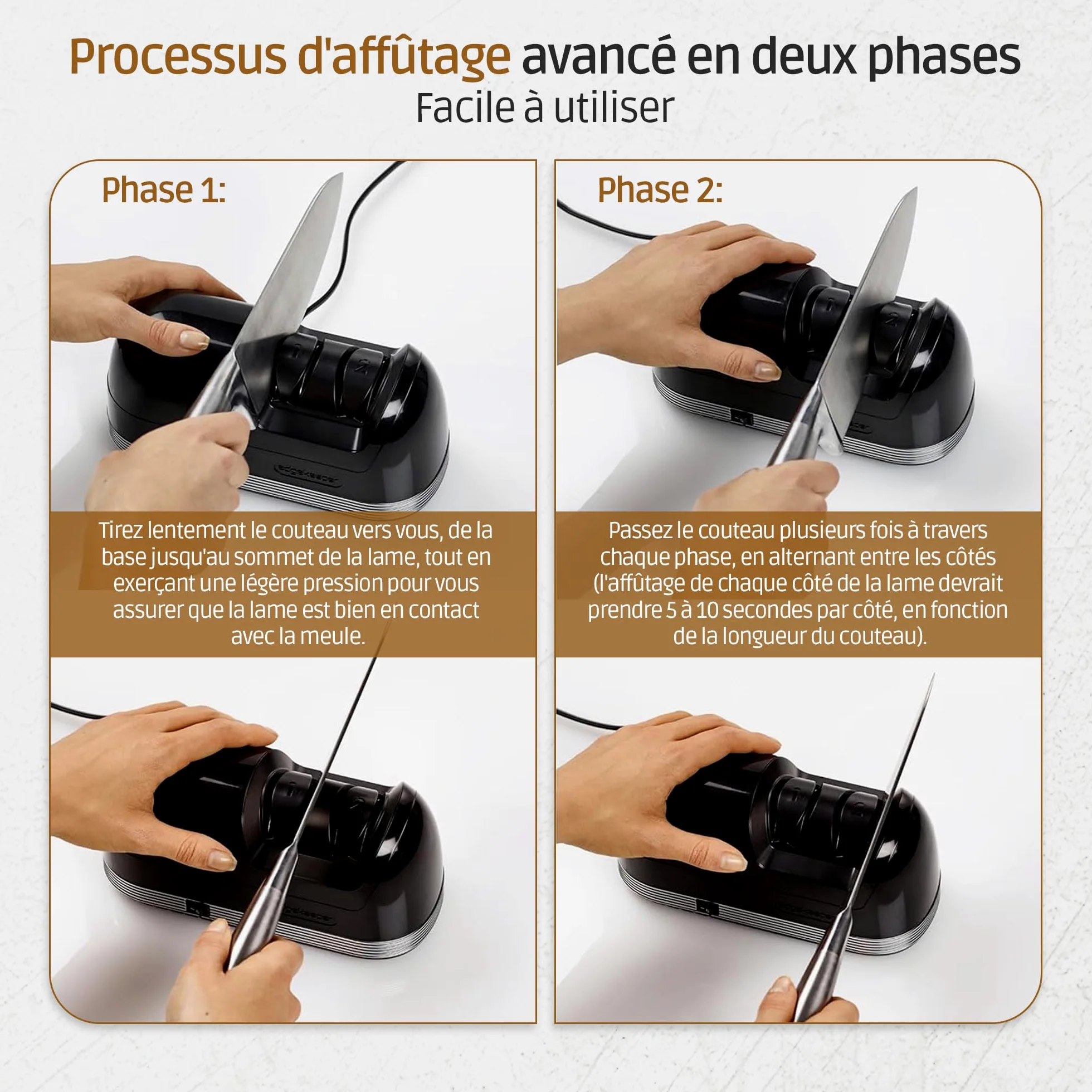 Processus d'affûtage avancé en deux phases
Facile à utiliser

Phase 1:

Tirez lentement le couteau vers vous, de la base jusqu'au sommet de la lame, tout en exerçant une légère pression pour vous assurer que la lame est bien en contact avec la meule.

Phase 2:

Passez le couteau plusieurs fois à travers chaque phase, en alternant entre les côtés (l'affûtage de chaque côté de la lame devrait prendre 5 à 10 secondes par côté, en fonction de la longueur du couteau).