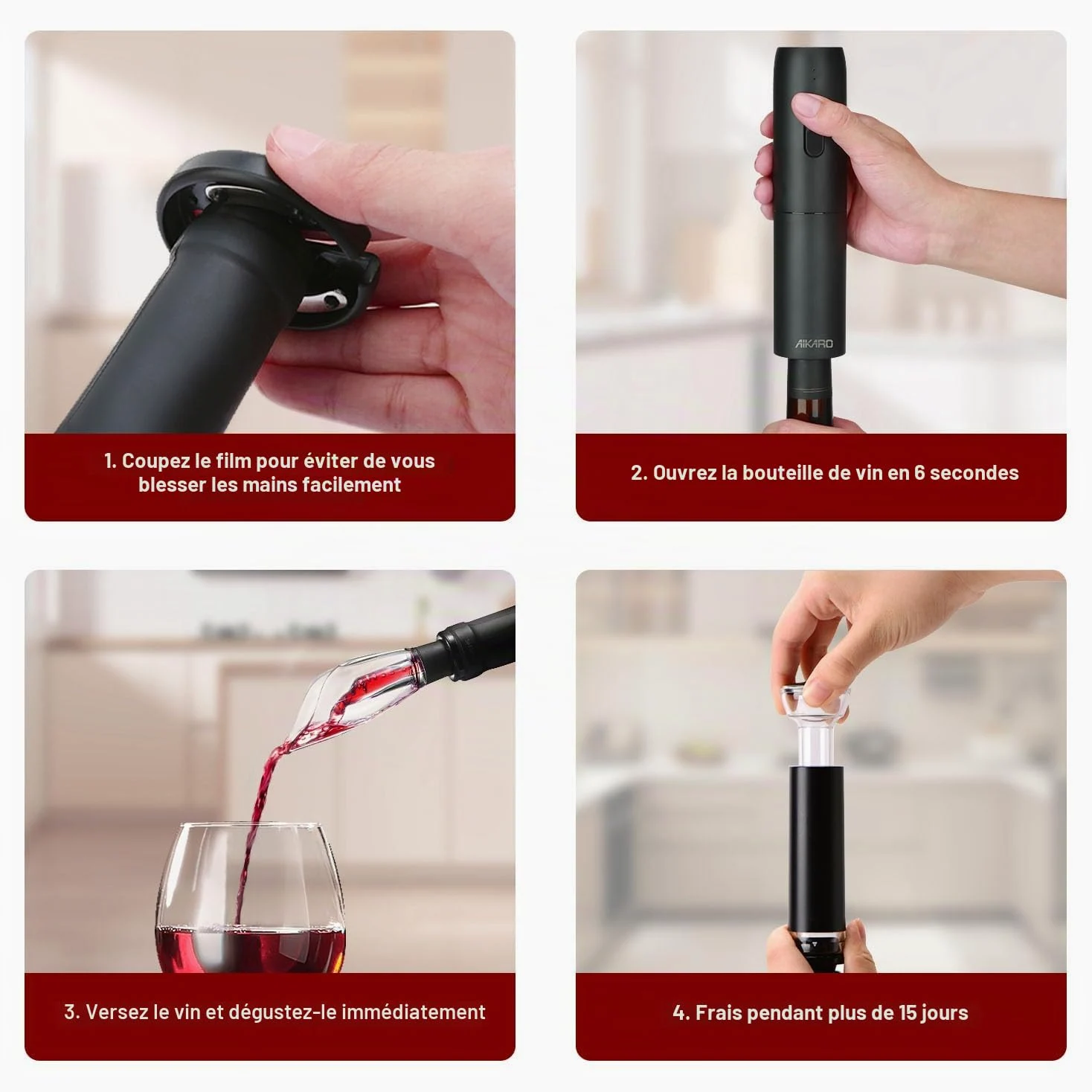 1. Coupez le film pour éviter de vous blesser les mains facilement

AIKARO

2. Ouvrez la bouteille de vin en 6 secondes

3. Versez le vin et dégustez-le immédiatement

4. Frais pendant plus de 15 jours