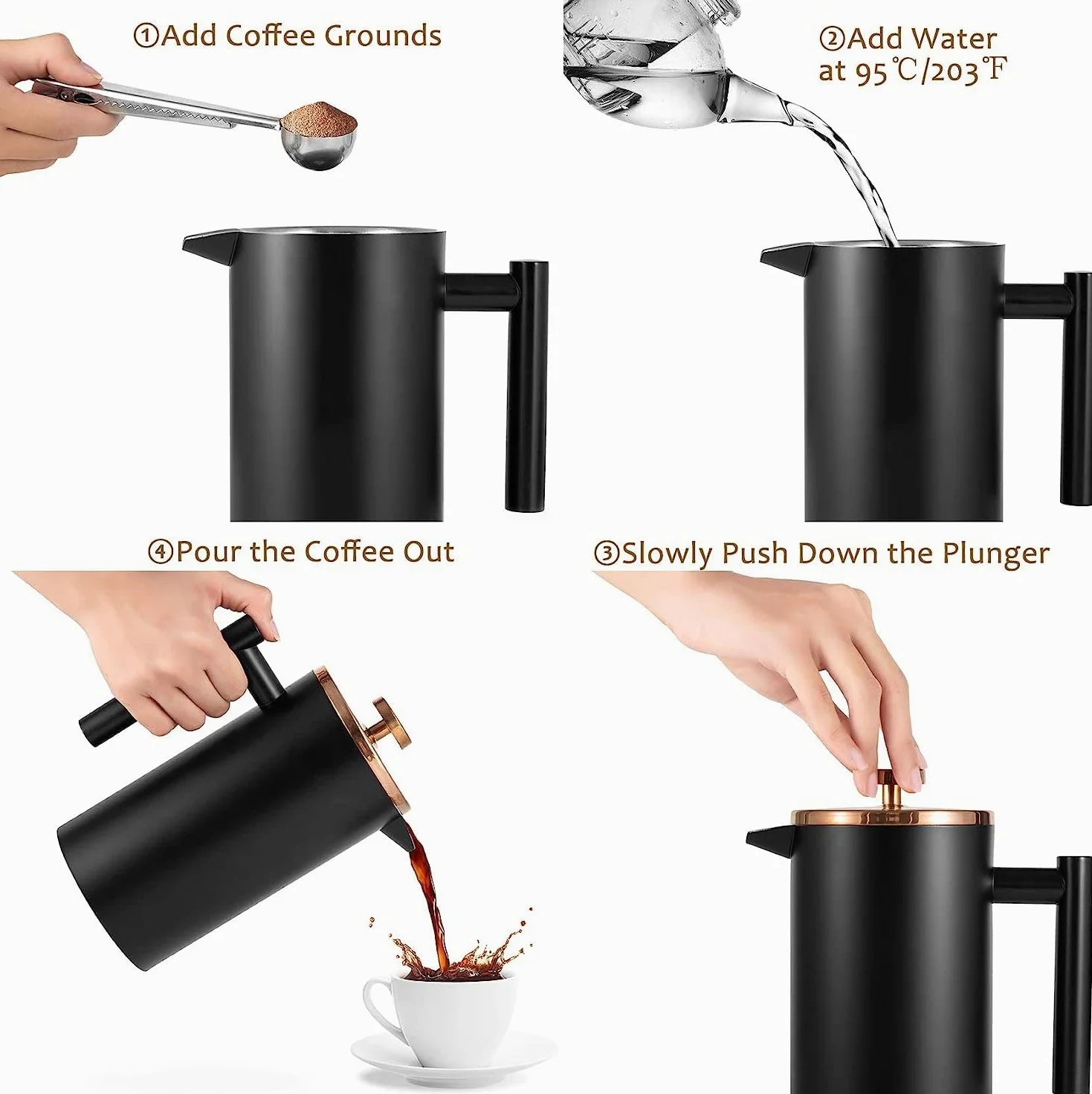 ①Add Coffee Grounds

②Add Water at 95℃/203℉

④Pour the Coffee Out

③Slowly Push Down the Plunger