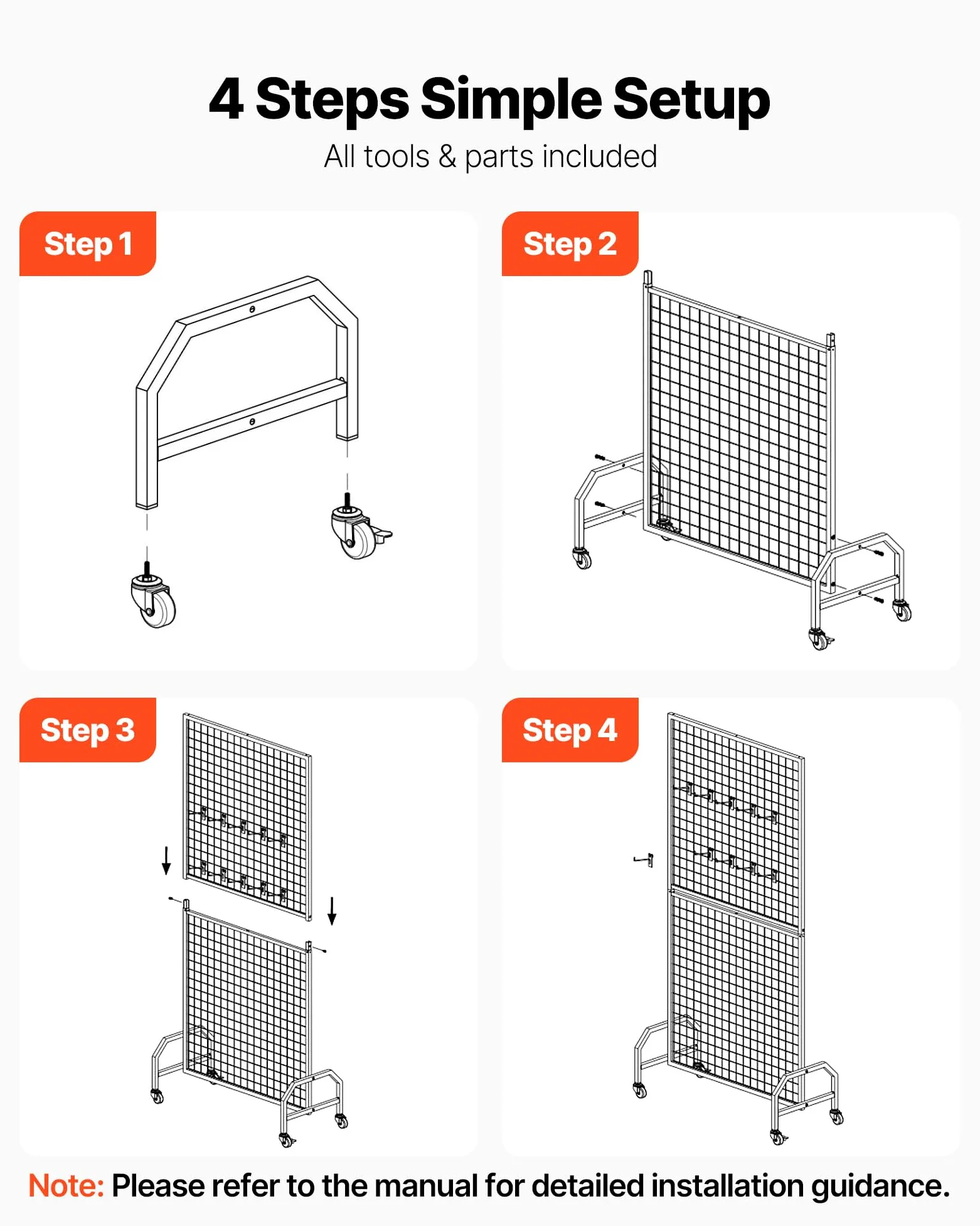 4 Steps Simple Setup

All tools & parts included

Step 1

Step 2

Step 3

Step 4

Note: Please refer to the manual for detailed installation guidance.