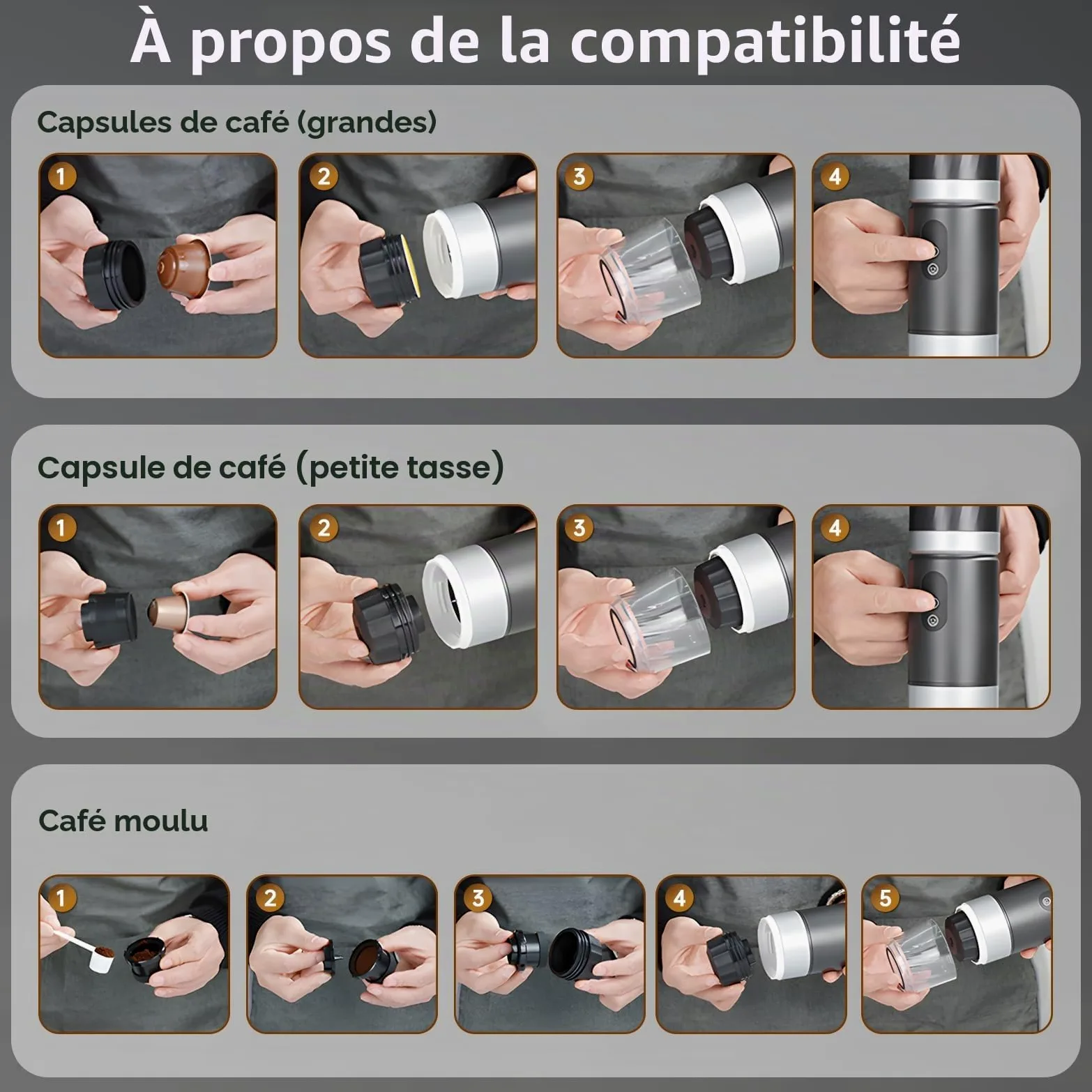 À propos de la compatibilité

Capsules de café (grandes)

1

2

3

4

Capsule de café (petite tasse)

1

2

3

4

Café moulu

1

2

3

4

5