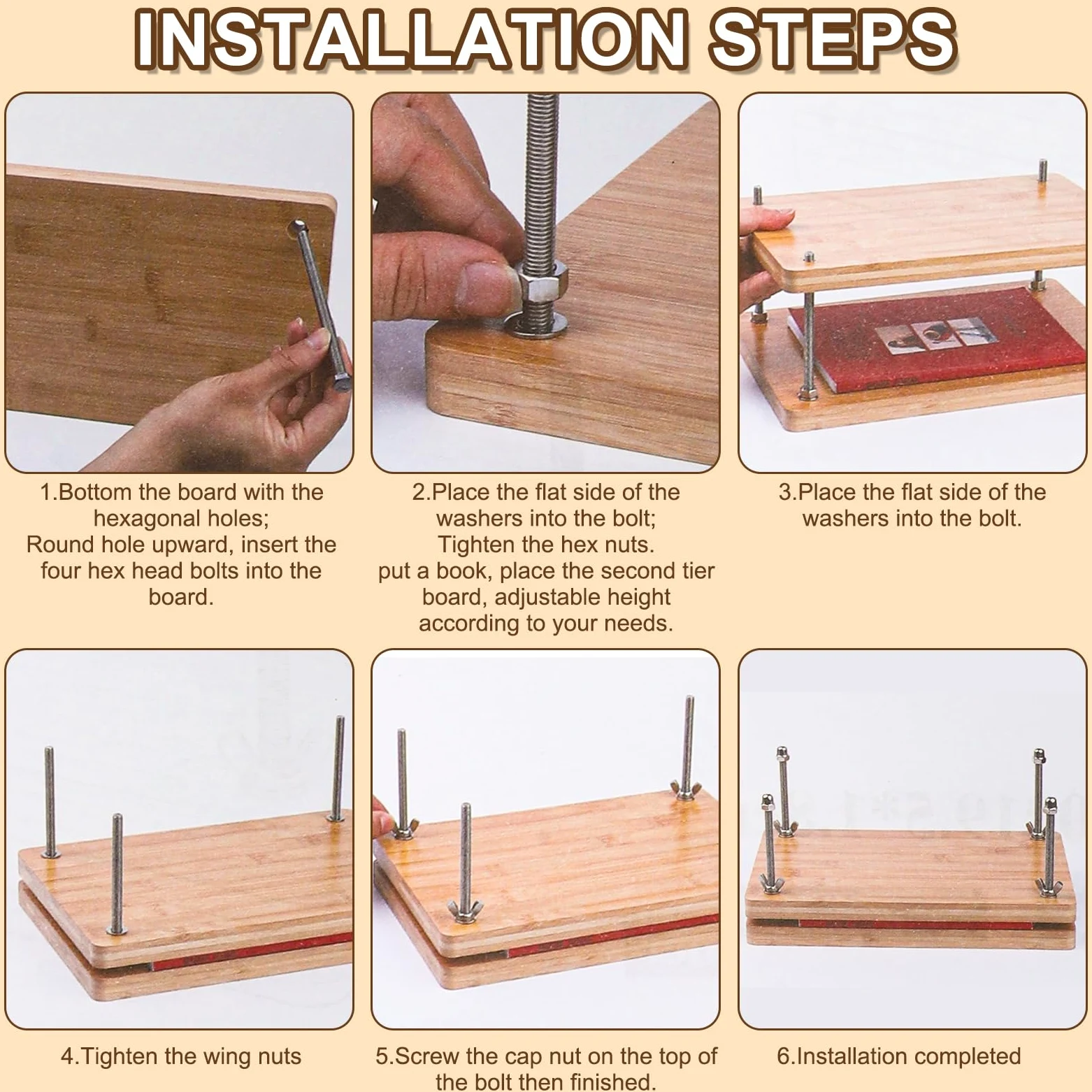 INSTALLATION STEPS

1.Bottom the board with the hexagonal holes;
Round hole upward, insert the four hex head bolts into the board.

2.Place the flat side of the washers into the bolt;
Tighten the hex nuts.
put a book, place the second tier board, adjustable height according to your needs.

3.Place the flat side of the washers into the bolt.

4.Tighten the wing nuts

5.Screw the cap nut on the top of the bolt then finished.

6.Installation completed