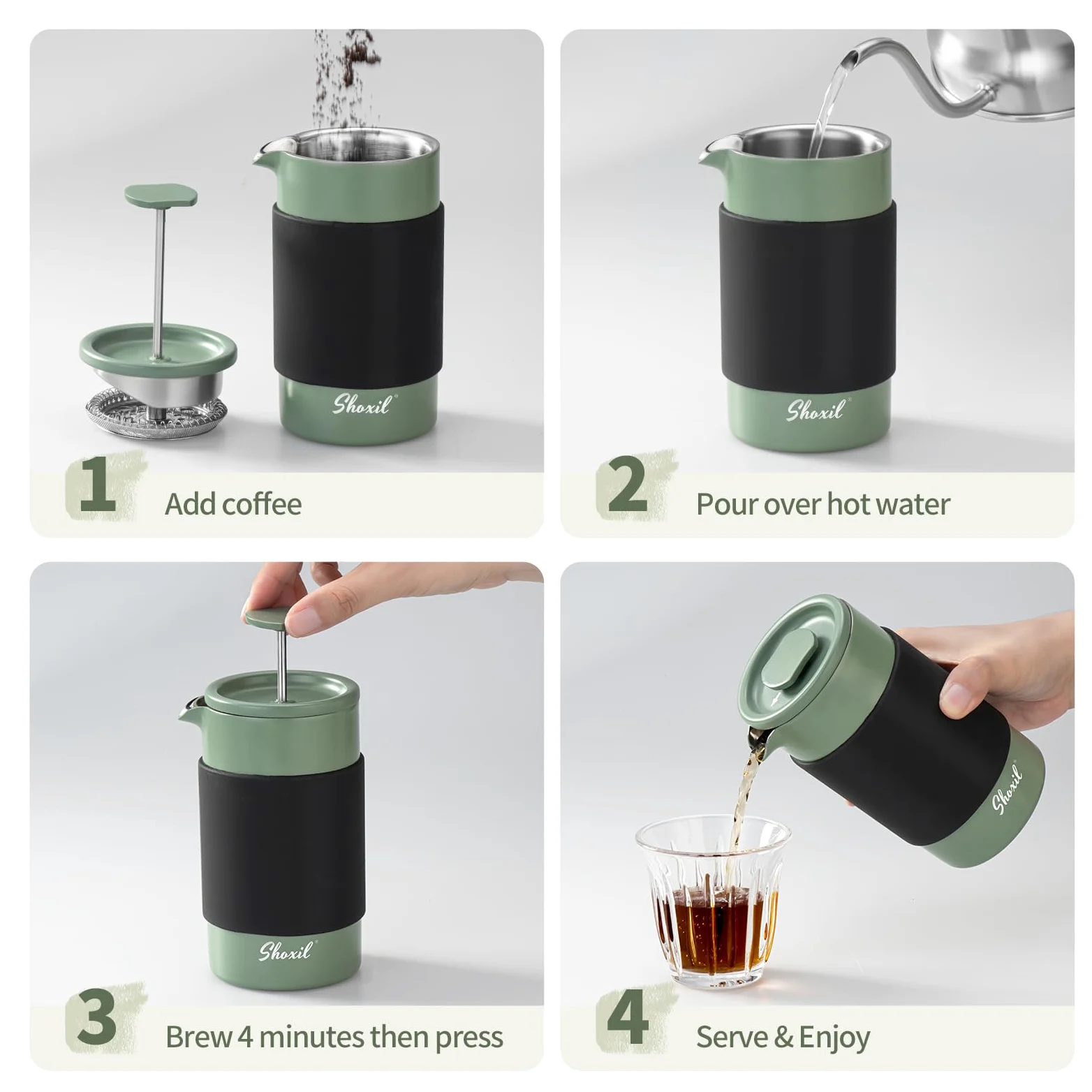 Shoxil®

1 Add coffee

Shoxil®

2 Pour over hot water

Shoxil®

3 Brew 4 minutes then press

Shoxil®

4 Serve & Enjoy