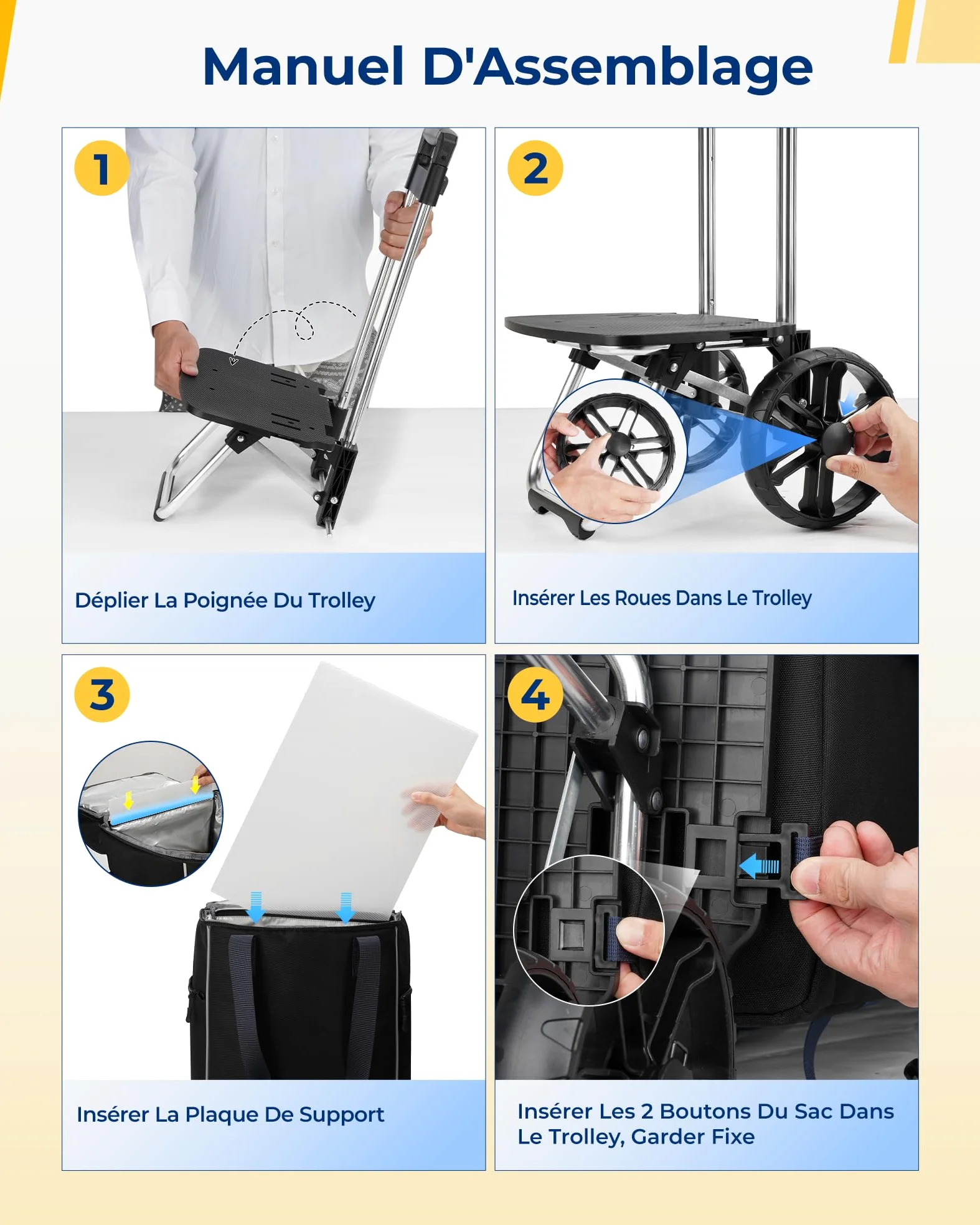 Manuel D'Assemblage

1

Déplier La Poignée Du Trolley

2

Insérer Les Roues Dans Le Trolley

3

Insérer La Plaque De Support

4

Insérer Les 2 Boutons Du Sac Dans Le Trolley, Garder Fixe